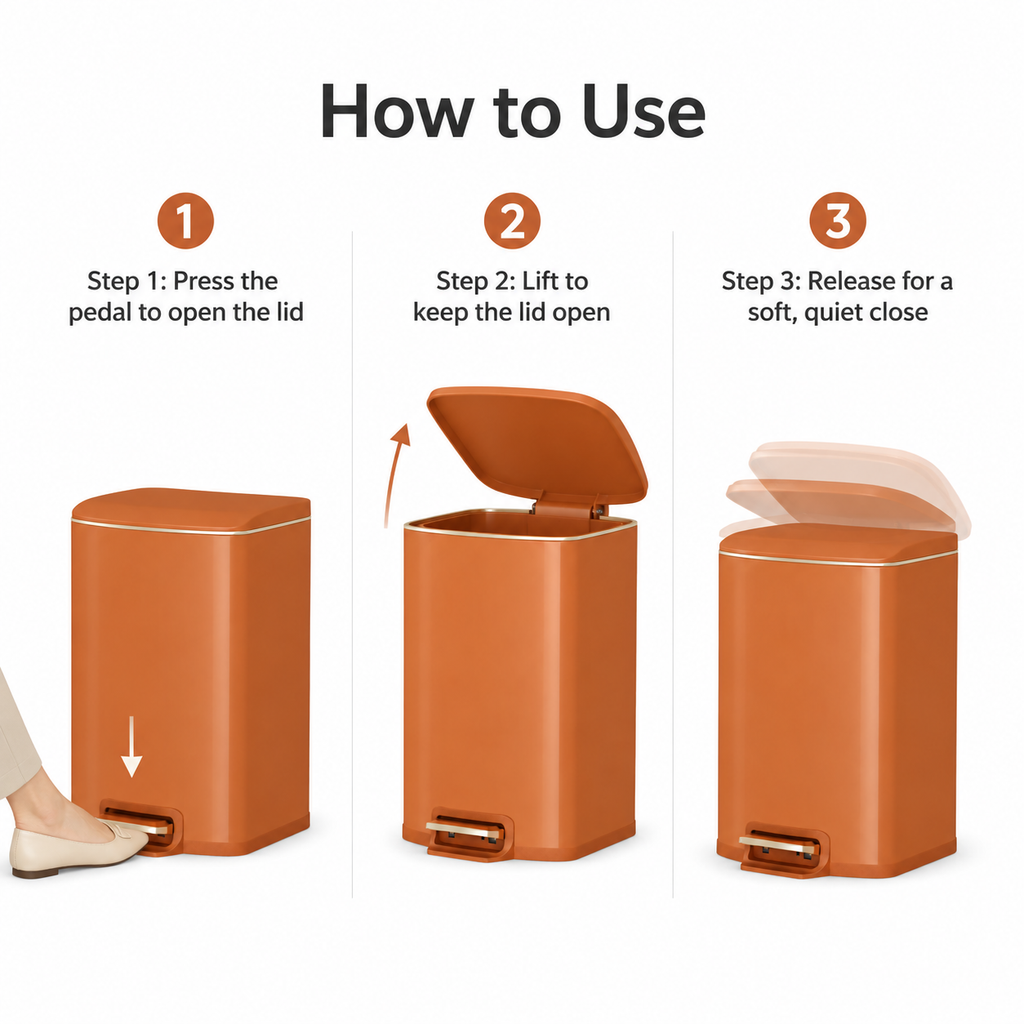 How to Use

1
Step 1: Press the pedal to open the lid

2
Step 2: Lift to keep the lid open

3
Step 3: Release for a soft, quiet close